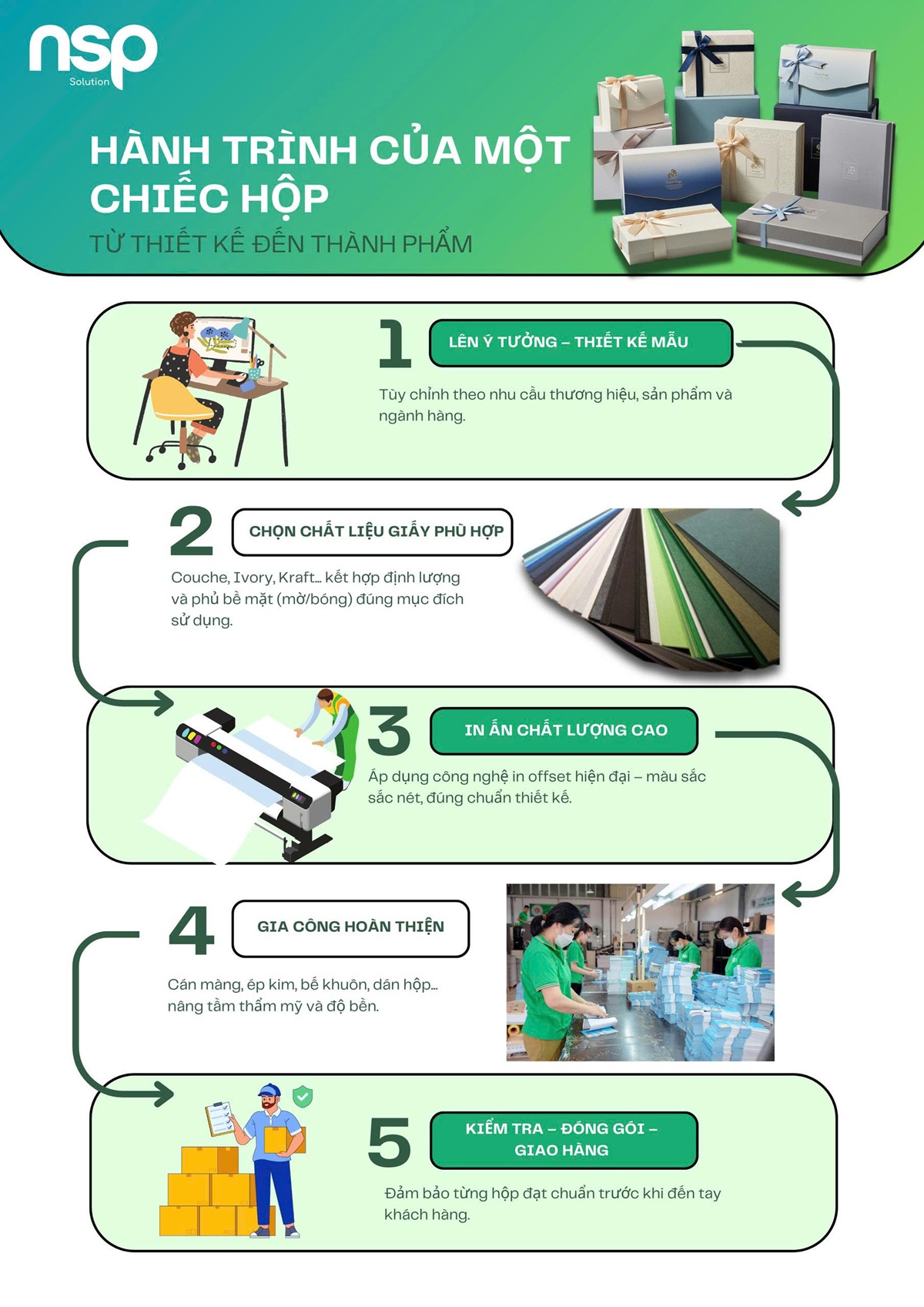 nsp
Solution

HÀNH TRÌNH CỦA MỘT CHIẾC HỘP
TỪ THIẾT KẾ ĐẾN THÀNH PHẨM

1
LÊN Ý TƯỞNG – THIẾT KẾ MẪU
Tùy chỉnh theo nhu cầu thương hiệu, sản phẩm và ngành hàng.

2
CHỌN CHẤT LIỆU GIẤY PHÙ HỢP
Couche, Ivory, Kraft... kết hợp định lượng và phủ bề mặt (mờ/bóng) đúng mục đích sử dụng.

3
IN ẤN CHẤT LƯỢNG CAO
Áp dụng công nghệ in offset hiện đại – màu sắc sắc nét, đúng chuẩn thiết kế.

4
GIA CÔNG HOÀN THIỆN
Cán màng, ép kim, bế khuôn, dán hộp... nâng tầm thẩm mỹ và độ bền.

5
KIỂM TRA – ĐÓNG GÓI – GIAO HÀNG
Đảm bảo từng hộp đạt chuẩn trước khi đến tay khách hàng.